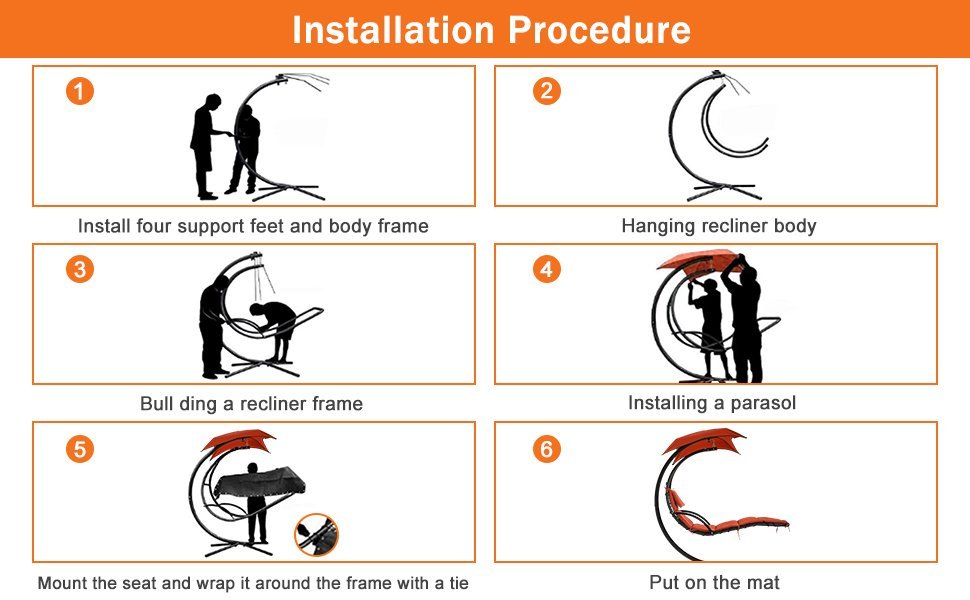 Installation Procedure

1

Install four support feet and body frame

2

Hanging recliner body

3

Bull ding a recliner frame

4

Installing a parasol

5

Mount the seat and wrap it around the frame with a tie

6

Put on the mat